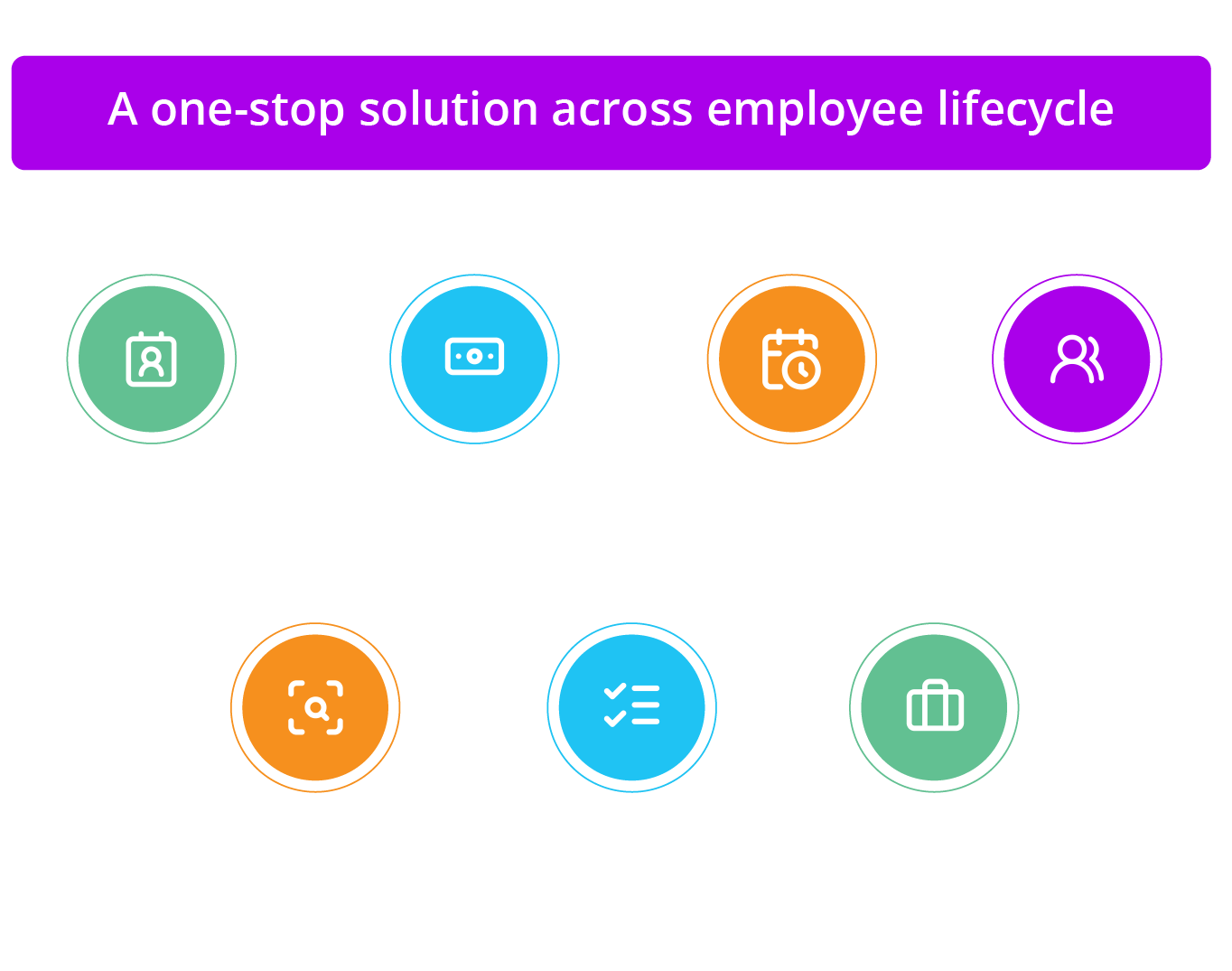 A one-stop solution across employee lifecycle